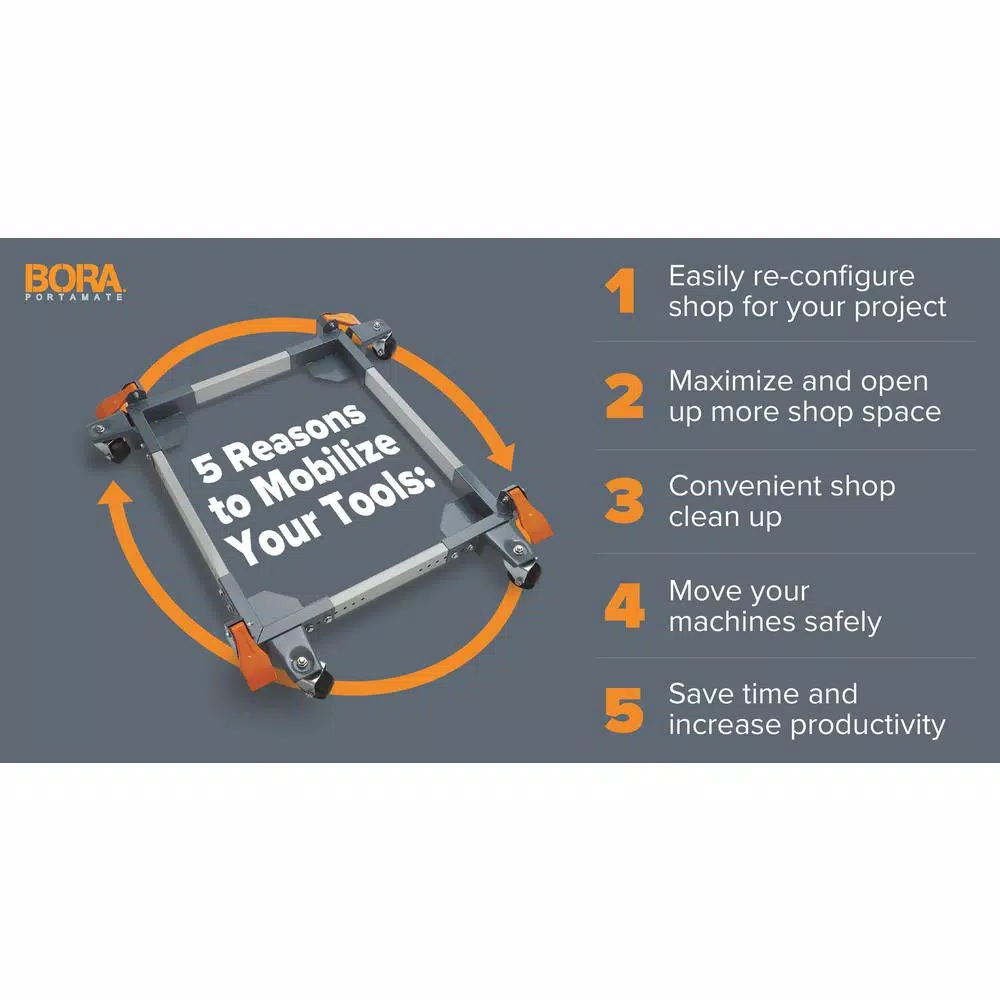 BORA
PORTAMATE

5 Reasons to Mobilize Your Tools:

1 Easily re-configure shop for your project

2 Maximize and open up more shop space

3 Convenient shop clean up

4 Move your machines safely

5 Save time and increase productivity